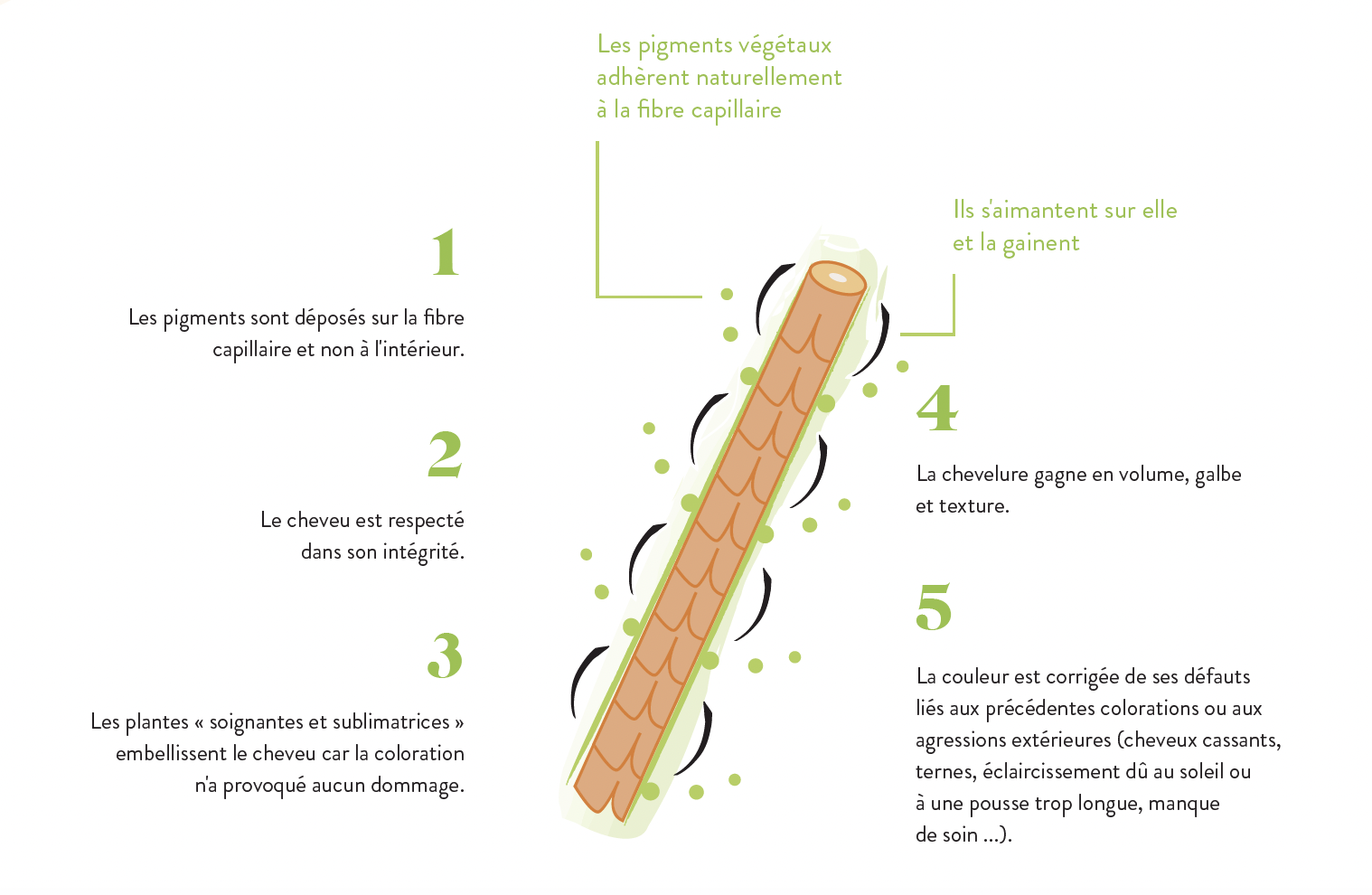 Les pigments végétaux adhèrent naturellement à la fibre capillaire

Ils s'aimantent sur elle et la gainent

1

Les pigments sont déposés sur la fibre capillaire et non à l'intérieur.

2

Le cheveu est respecté dans son intégrité.

3

Les plantes « soignantes et sublimatrices » embellissent le cheveu car la coloration n'a provoqué aucun dommage.

4

La chevelure gagne en volume, galbe et texture.

5

La couleur est corrigée de ses défauts liés aux précédentes colorations ou aux agressions extérieures (cheveux cassants, ternes, éclaircissement dû au soleil ou à une pousse trop longue, manque de soin ...).